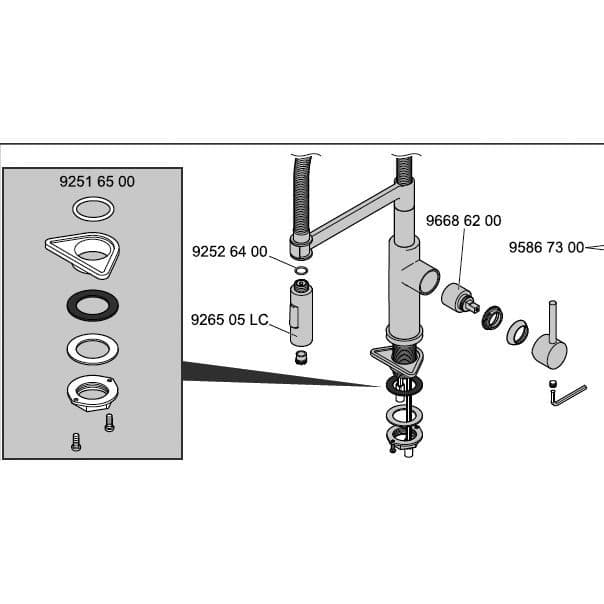 9251 65 00

9252 64 00

9265 05 LC

9668 62 00

9586 73 00