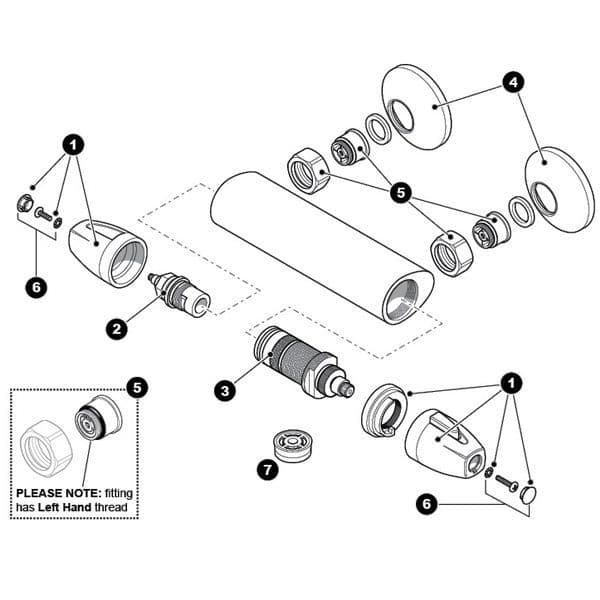 4

1

5

6

2

5

3

1

7

PLEASE NOTE: fitting has Left Hand thread

6