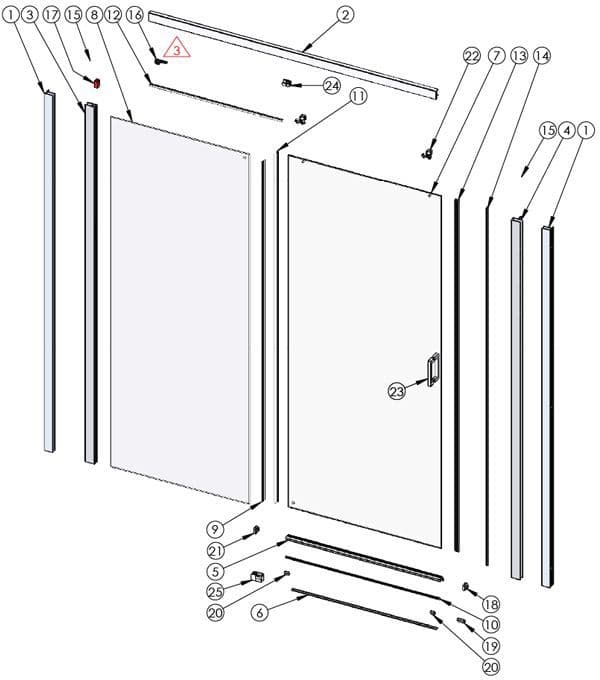 1
3
17
15
8
12
16
3
2
24
11
22
7
13
14
15
4
1
23
9
21
5
25
20
6
18
10
19
20