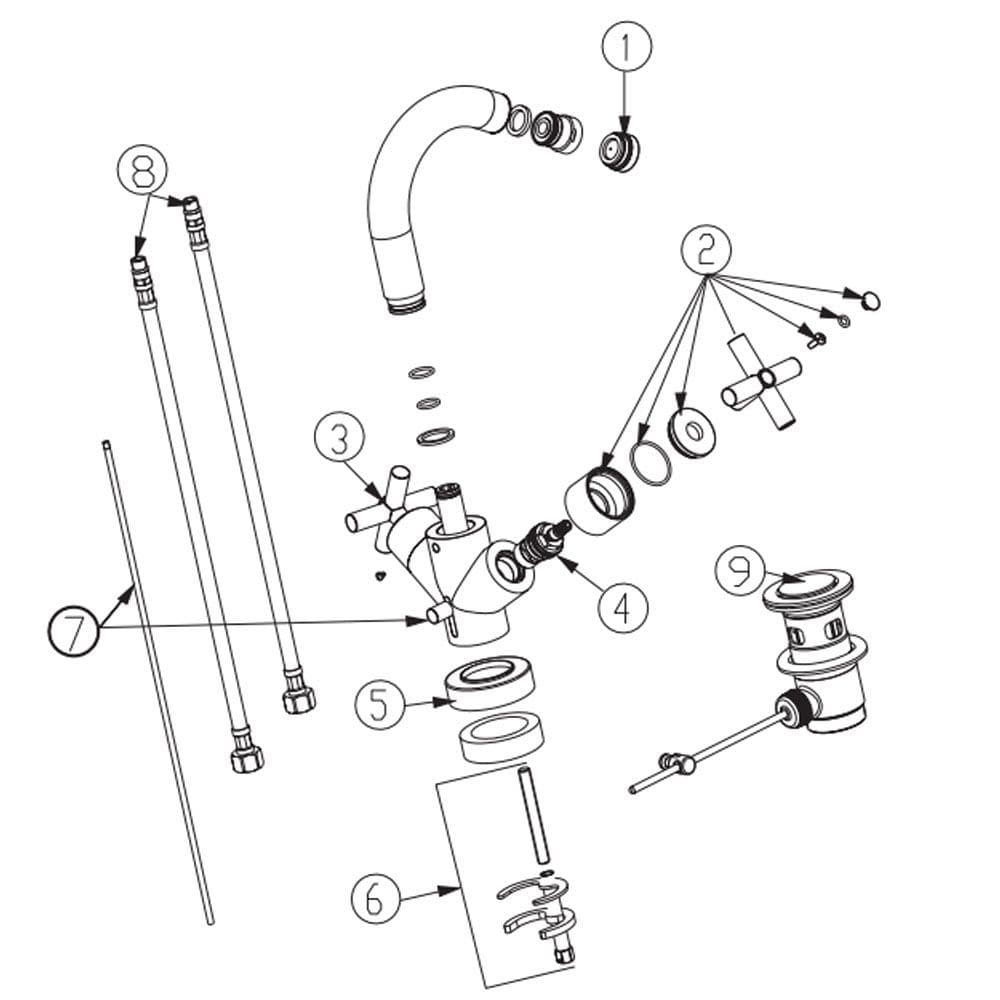 1
8
2
3
4
9
7
5
6