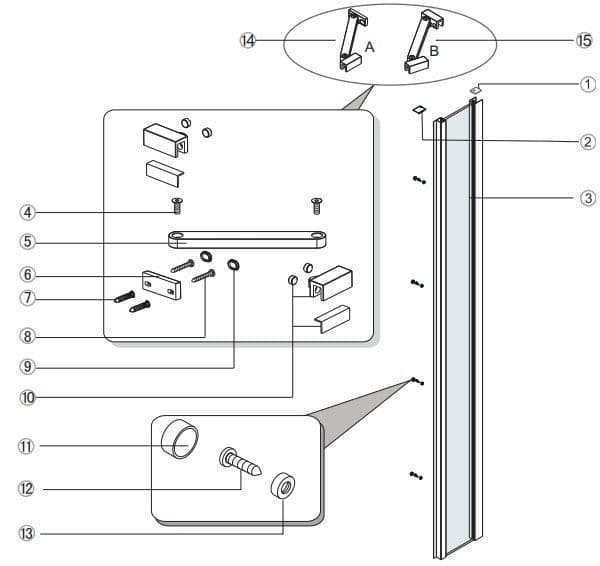 ⑭
A
B
⑮
①
②
③
④
⑤
⑥
⑦
⑧
⑨
⑩
⑪
⑫
⑬