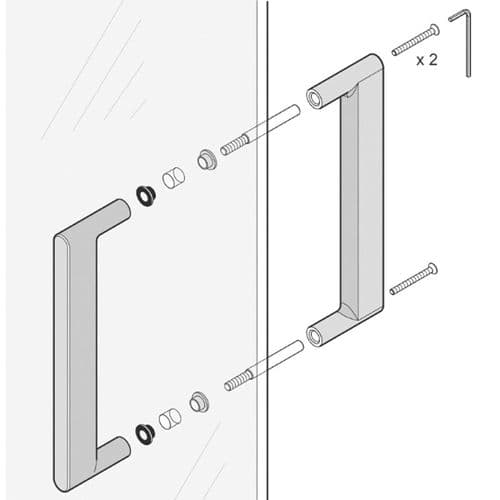 x 2