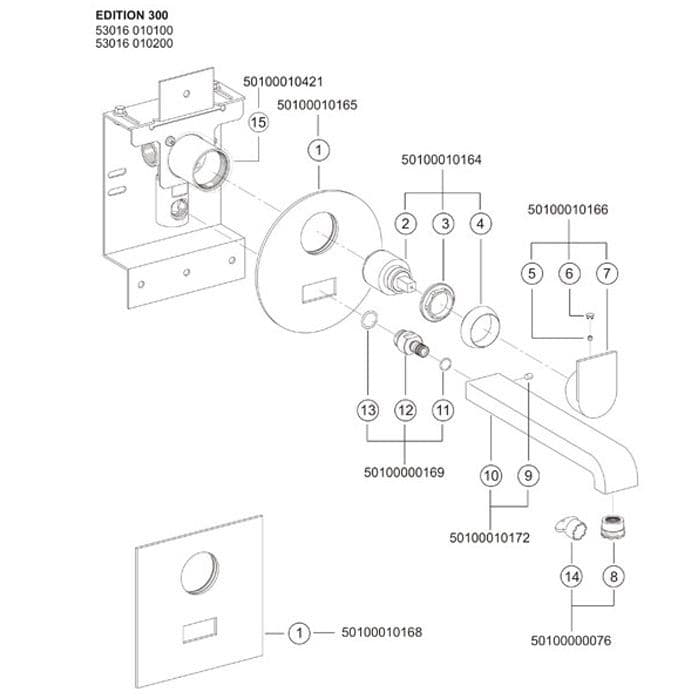 EDITION 300
53016 010100
53016 010200

50100010421
15
50100010165
1
50100010164
2
3
4
50100010166
5
6
7
13
12
11
50100000169
10
9
50100010172
14
8
50100000076
1
50100010168