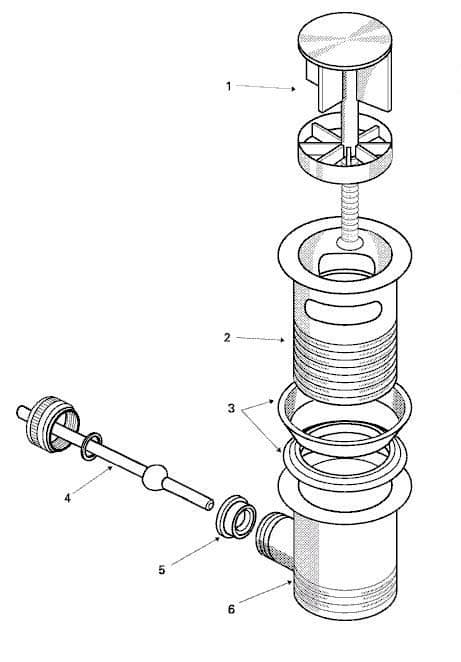 1
2
3
4
5
6