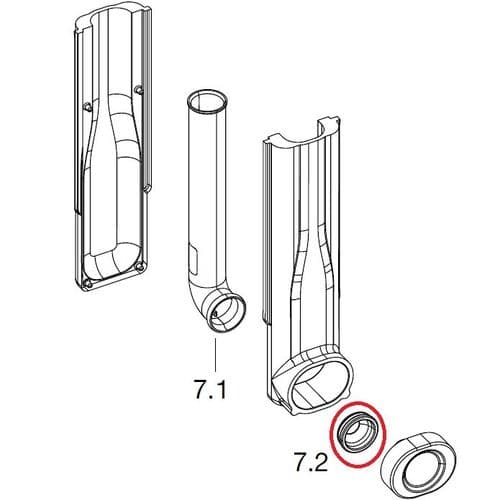 7.1

7.2