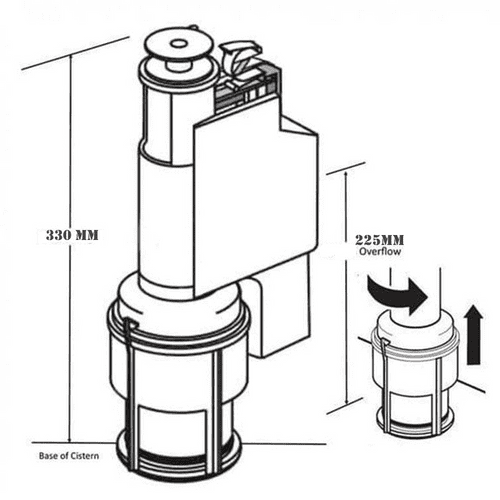 330 MM

225MM
Overflow

Base of Cistern