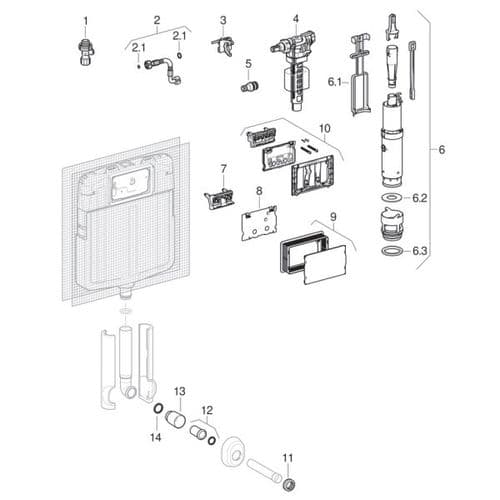 1
2
2.1
2.1
3
4
5
6.1
6
10
7
8
6.2
9
6.3
13
12
14
11