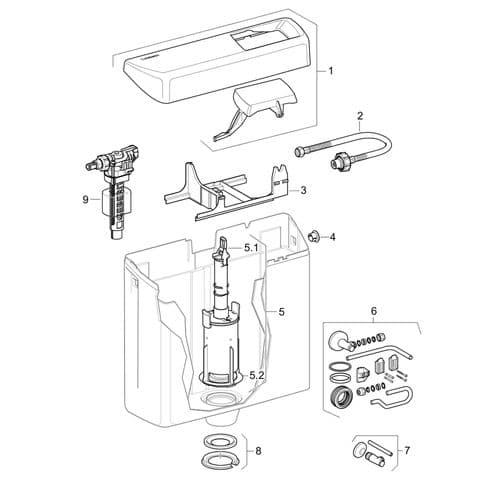 1
2
9
3
4
5.1
5
6
5.2
8
7