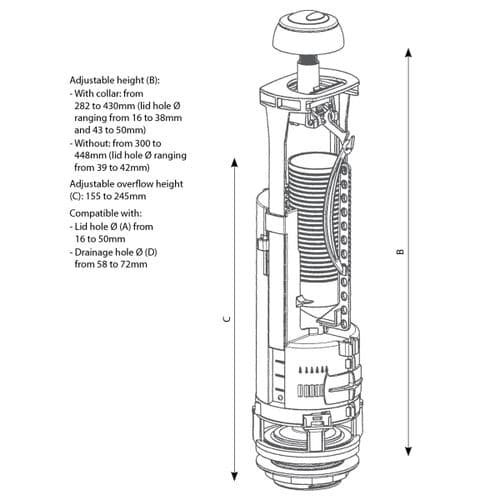 Adjustable height (B):
- With collar: from 282 to 430mm (lid hole Ø ranging from 16 to 38mm and 43 to 50mm)
- Without: from 300 to 448mm (lid hole Ø ranging from 39 to 42mm)

Adjustable overflow height (C): 155 to 245mm

Compatible with:
- Lid hole Ø (A) from 16 to 50mm
- Drainage hole Ø (D) from 58 to 72mm

C

B