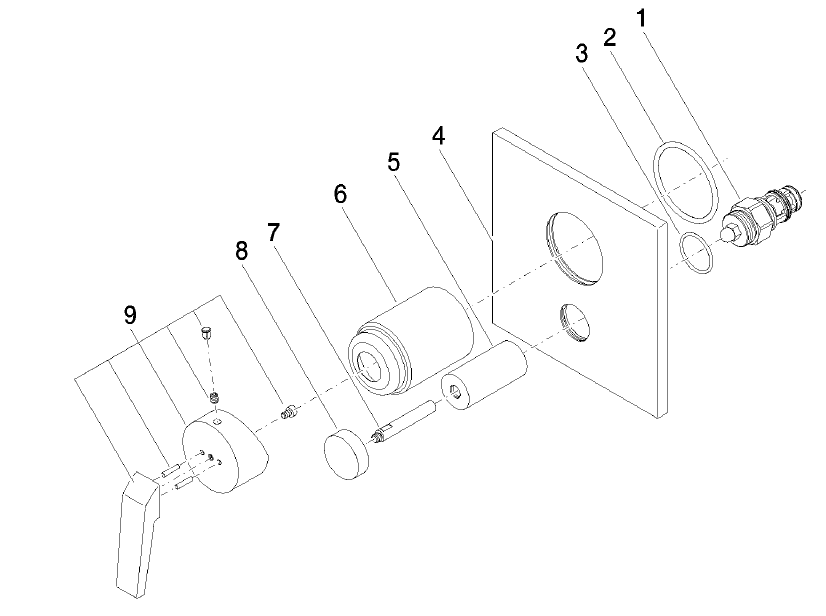 1
2
3
4
5
6
7
8
9