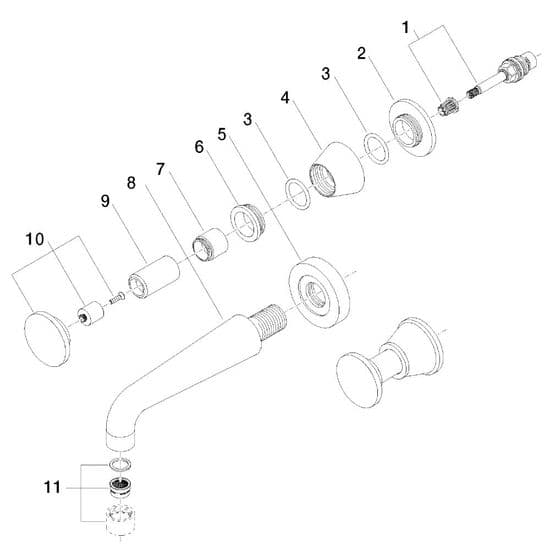 1
2
3
4
3
5
6
7
8
9
10
11