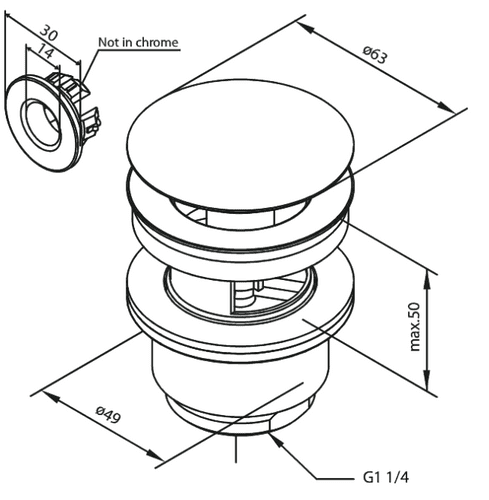 30
14
Not in chrome
ø63
max.50
ø49
G1 1/4