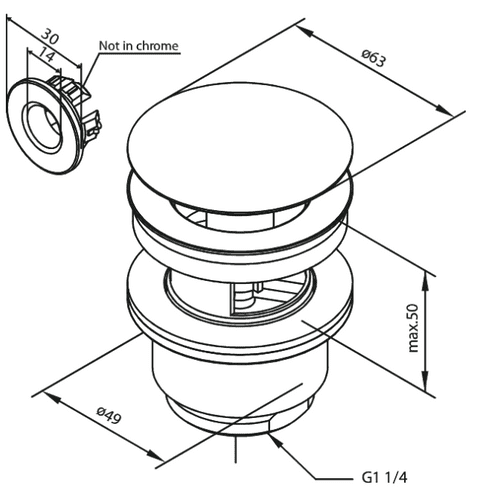 30
14
Not in chrome
ø63
max.50
ø49
G1 1/4