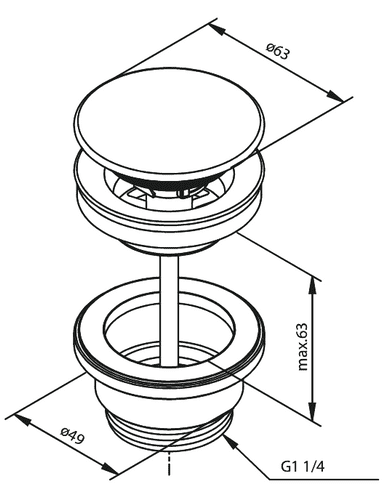 ø63

max.63

ø49

G1 1/4