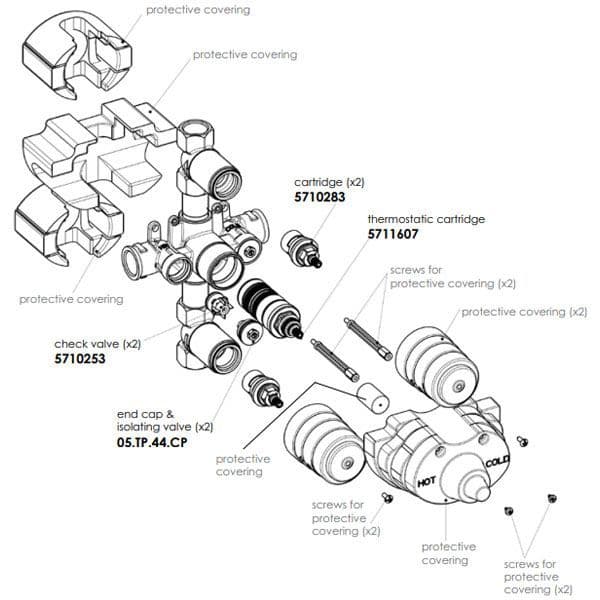 protective covering

protective covering

cartridge (x2)
5710283

thermostatic cartridge
5711607

screws for
protective covering (x2)

protective covering (x2)

protective covering

check valve (x2)
5710253

end cap &
isolating valve (x2)
05.TP.44.CP

protective
covering

HOT

COLD

screws for
protective
covering (x2)

protective
covering

screws for
protective
covering (x2)