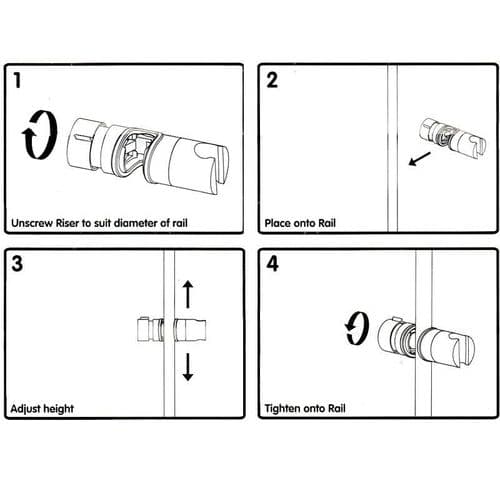 1

Unscrew Riser to suit diameter of rail

2

Place onto Rail

3

Adjust height

4

Tighten onto Rail