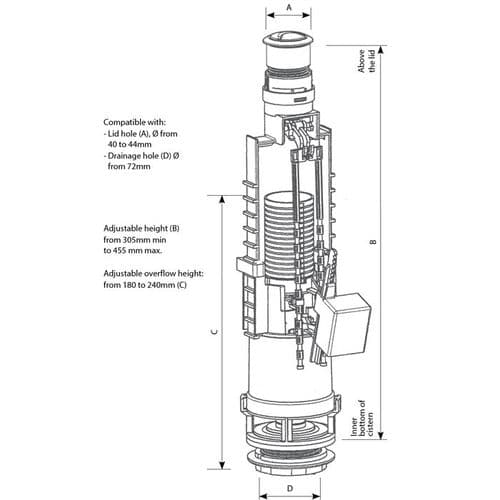 A

Above the lid

Compatible with:
- Lid hole (A), Ø from 40 to 44mm
- Drainage hole (D) Ø from 72mm

Adjustable height (B) from 305mm min to 455 mm max.

Adjustable overflow height: from 180 to 240mm (C)

B

C

Inner bottom of cistern

D