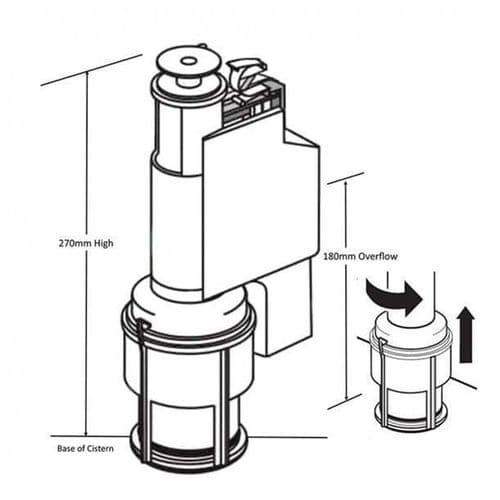 270mm High

180mm Overflow

Base of Cistern