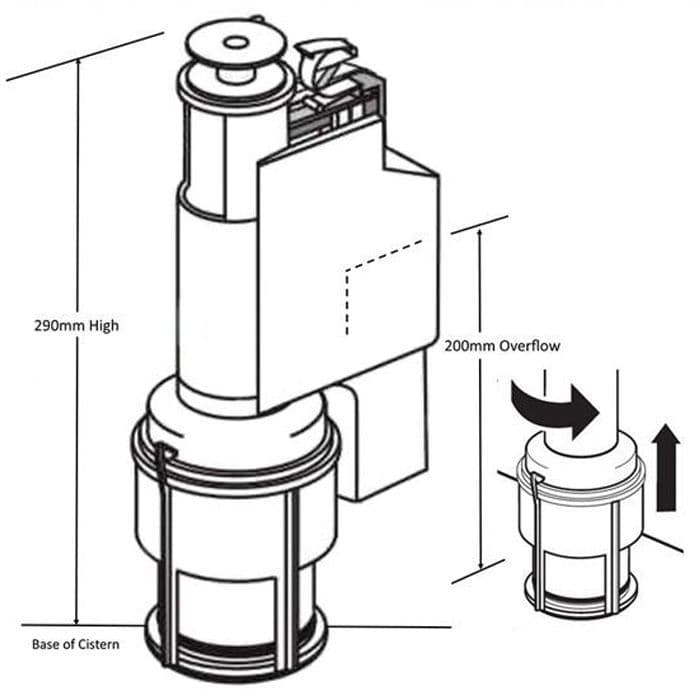 290mm High

200mm Overflow

Base of Cistern