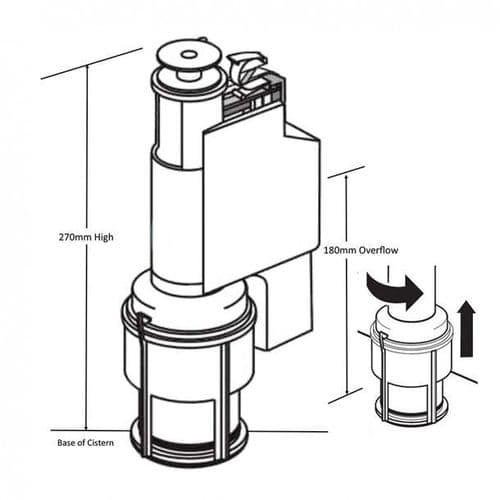 270mm High

180mm Overflow

Base of Cistern