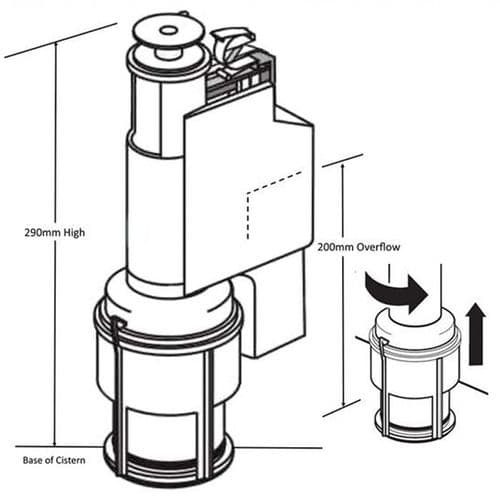 290mm High

200mm Overflow

Base of Cistern