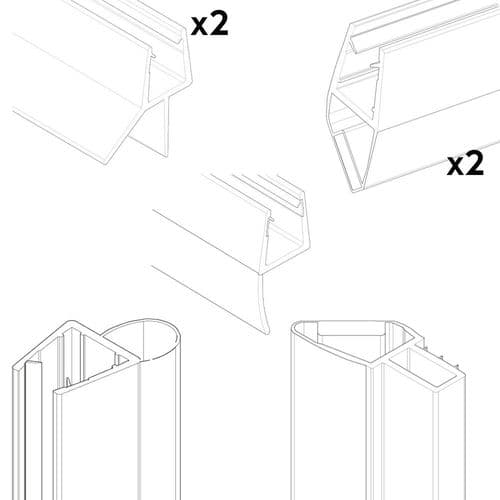 x2

x2