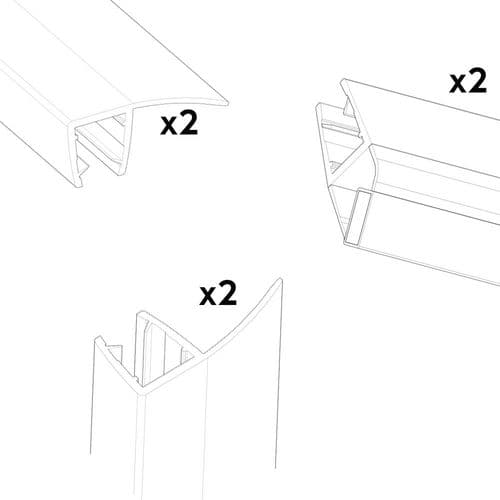 x2

x2

x2