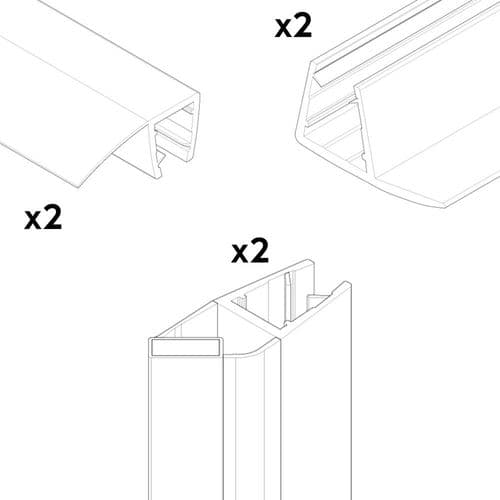 x2

x2

x2