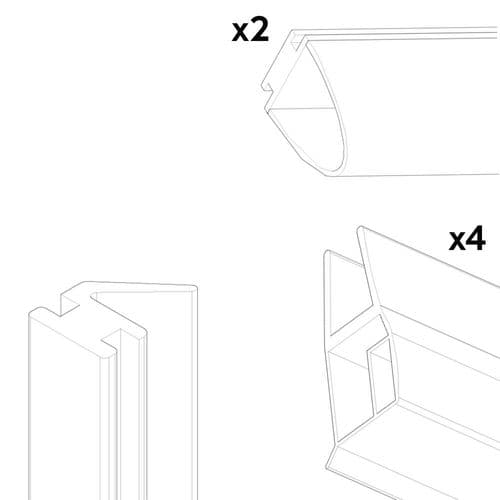 x2

x4