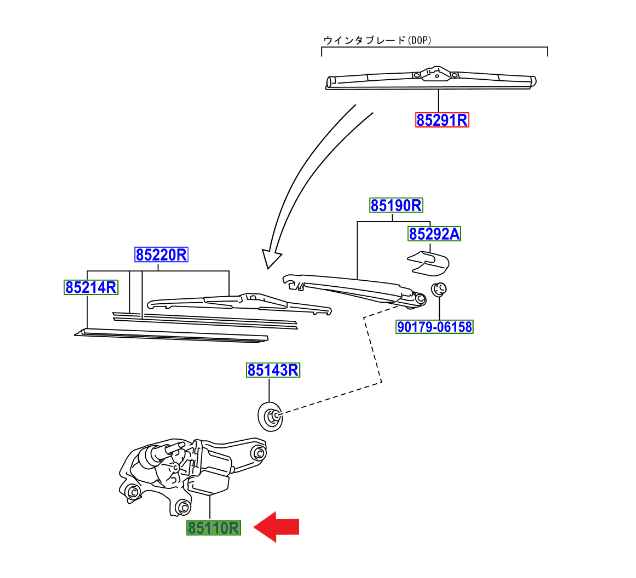 ウインタブレード(DOP)
85291R
85190R
85292A
85220R
85214R
90179-06158
85143R
85110R