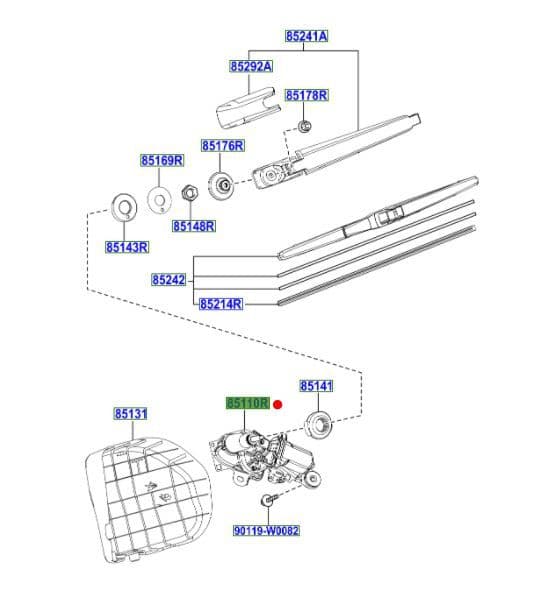 85241A
85292A
85178R
85176R
85169R
85148R
85143R
85242
85214R
85141
85110R
85131
90119-W0082