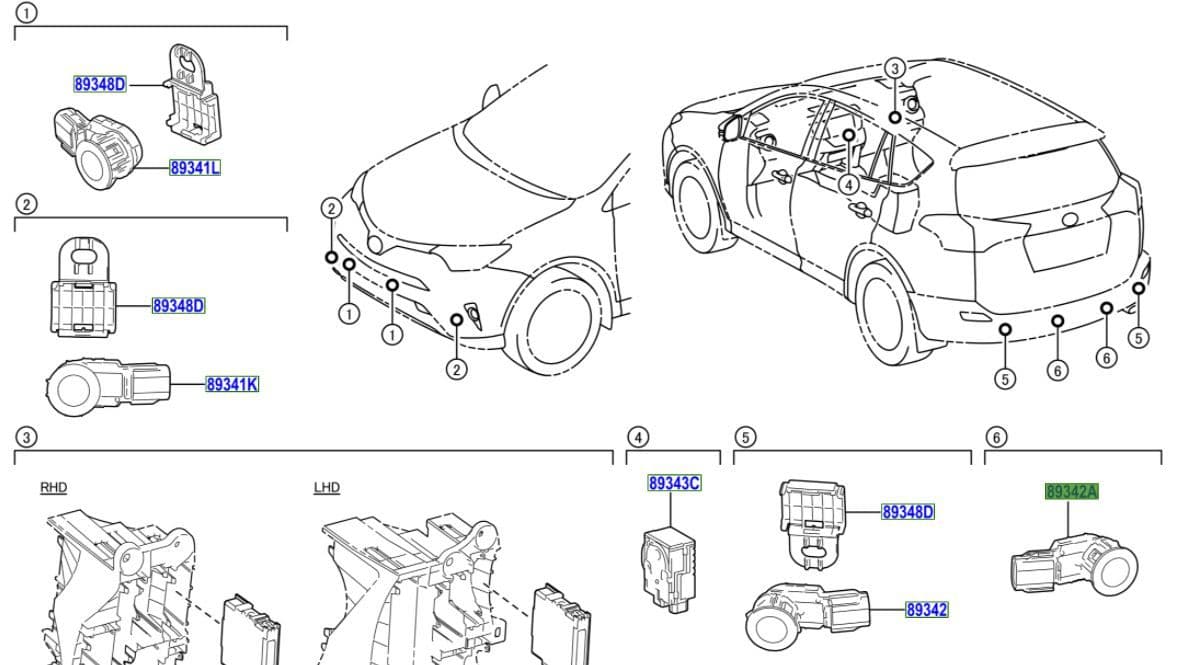 ①
89348D
89341L
②
89348D
89341K
②
①
①
②
③
④
⑤
⑥
⑥
⑤
③
RHD
LHD
④
89343C
⑤
89348D
89342
⑥
89342A