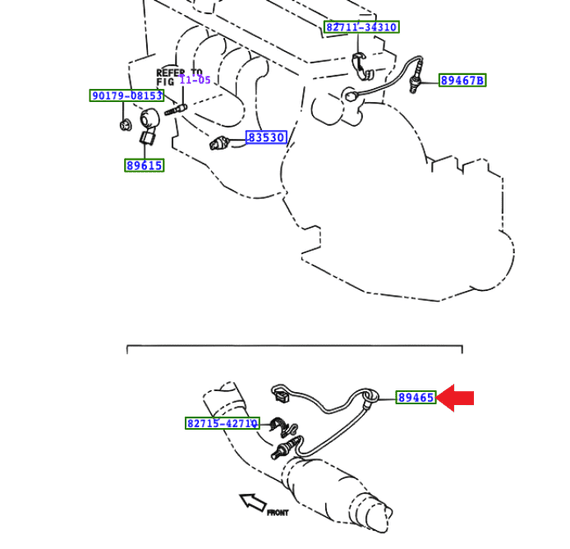 82711-34310

REFER TO FIG 11-05

89467B

90179-08153

83530

89615

89465

82715-42710

FRONT