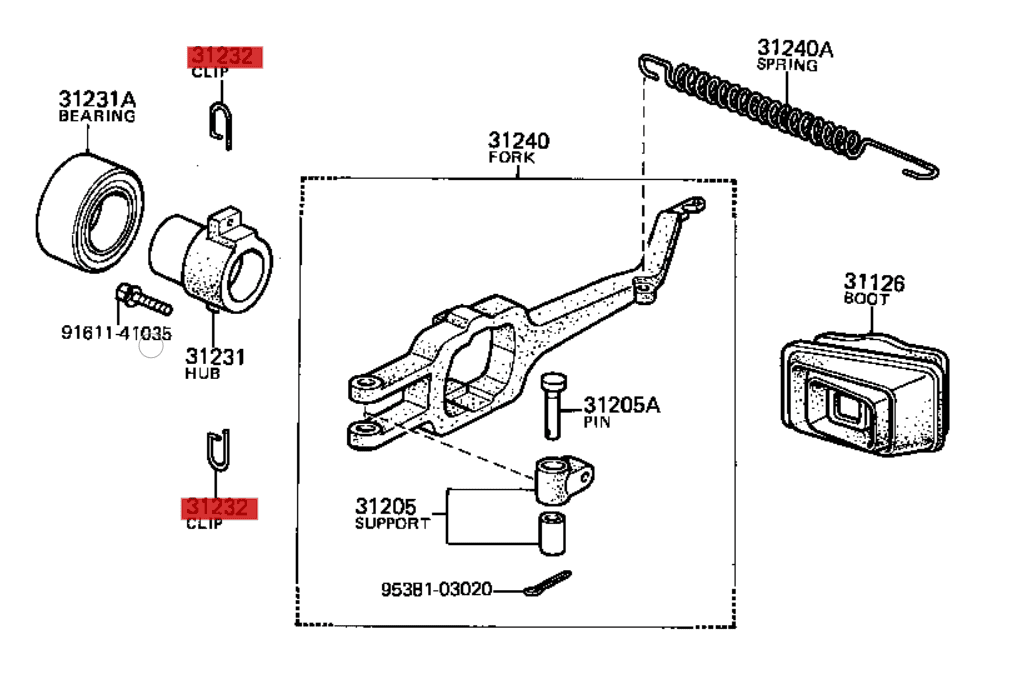 31232
CLIP

31231A
BEARING

91611-41035

31231
HUB

31232
CLIP

31240
FORK

31240A
SPRING

31126
BOOT

31205A
PIN

31205
SUPPORT

95381-03020