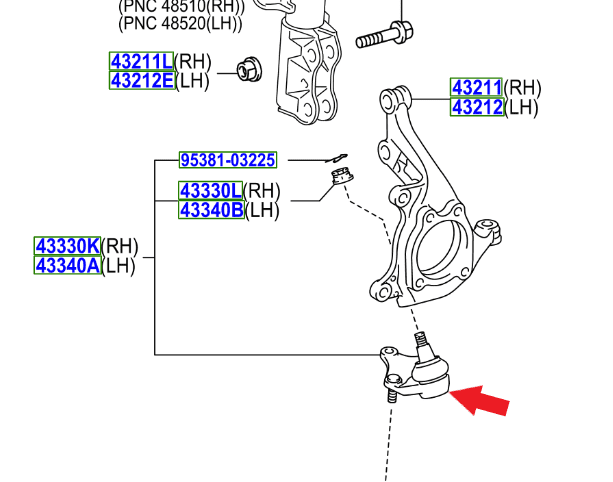 (PNC 48510(RH))
(PNC 48520(LH))

43211L(RH)
43212E(LH)

43211(RH)
43212(LH)

95381-03225

43330L(RH)
43340B(LH)

43330K(RH)
43340A(LH)