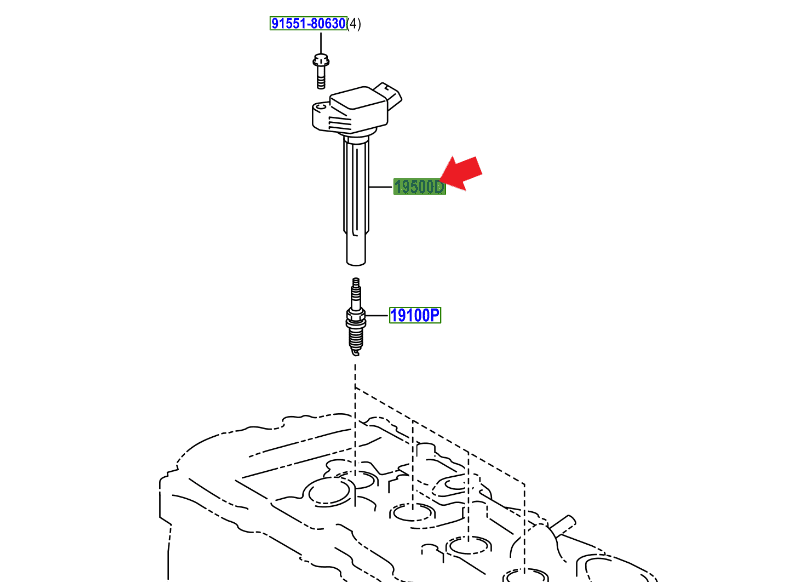 91551-80630(4)

19500D

19100P