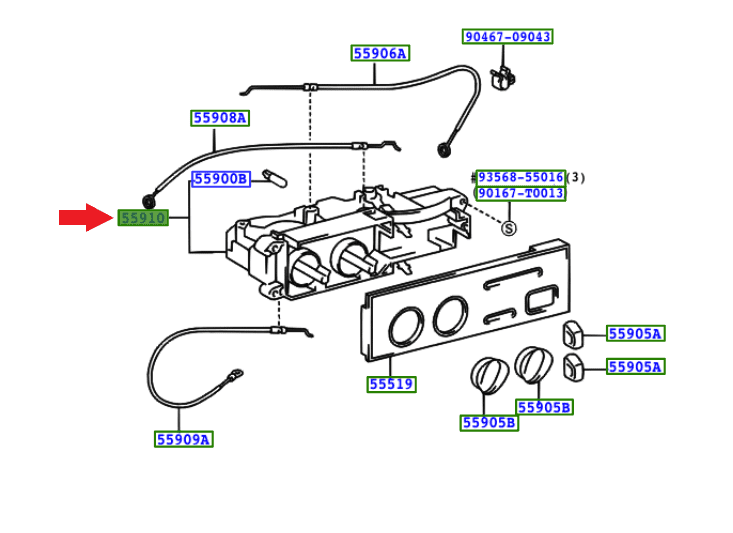 90467-09043
55906A
55908A
55900B
#93568-55016(3)
90167-T0013
55910
S
55905A
55905A
55519
55905B
55905B
55909A