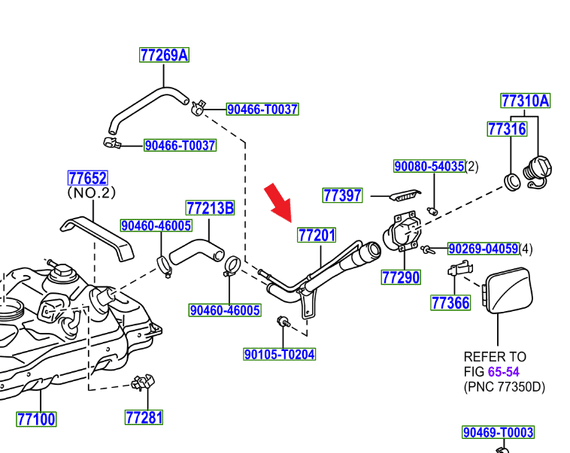 77269A

90466-T0037

90466-T0037

77310A

77316

90080-54035(2)

77652
(NO.2)

77397

77213B

90460-46005

77201

90269-04059(4)

77290

77366

90460-46005

90105-T0204

REFER TO
FIG 65-54
(PNC 77350D)

77100

77281

90469-T0003