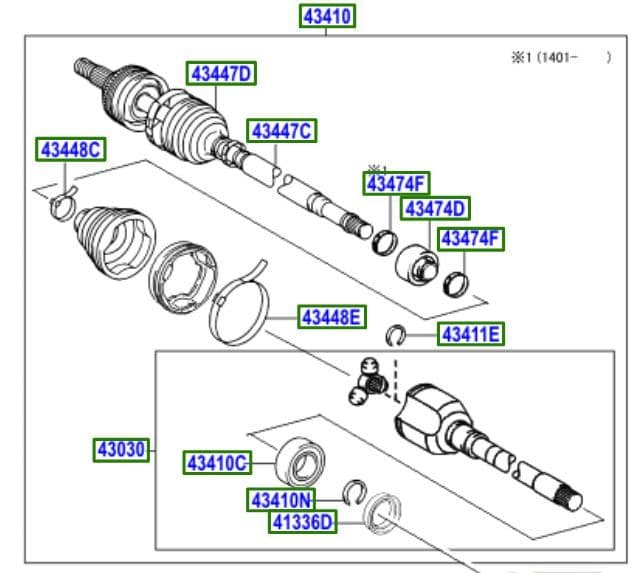 43410

※1 (1401-　　)

43447D

43447C

43448C

※1

43474F

43474D

43474F

43448E

43411E

43030

43410C

43410N

41336D