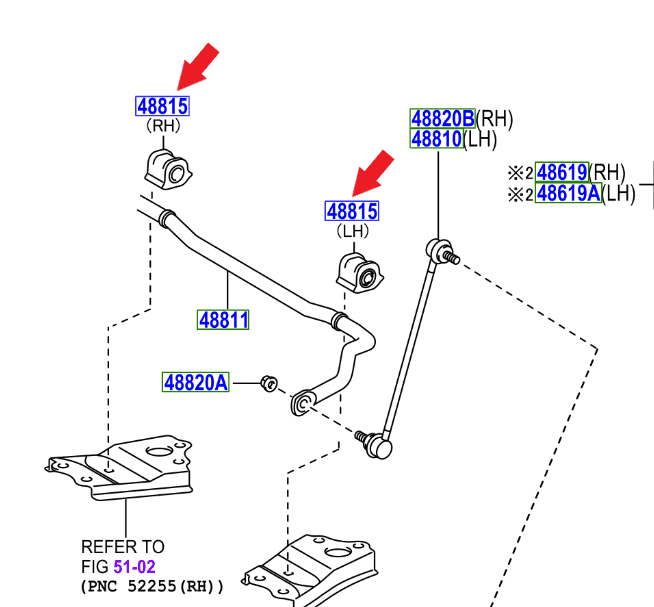 48815
(RH)

48820B(RH)
48810(LH)

※2 48619(RH)
※2 48619A(LH)

48815
(LH)

48811

48820A

REFER TO
FIG 51-02
(PNC 52255(RH))