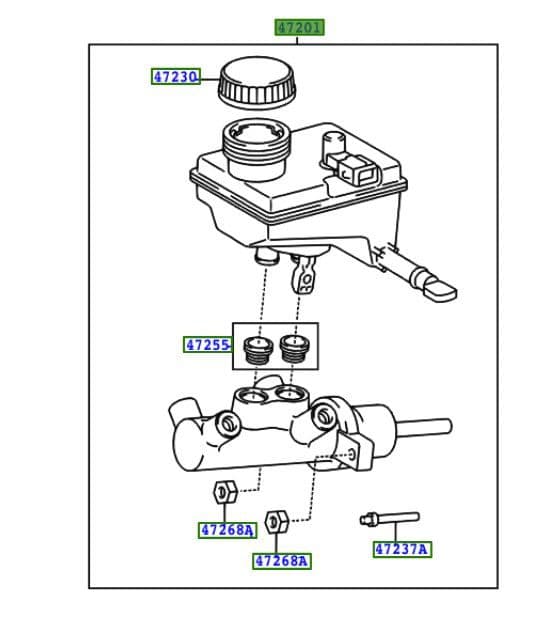 47201
47230
47255
47268A
47268A
47237A