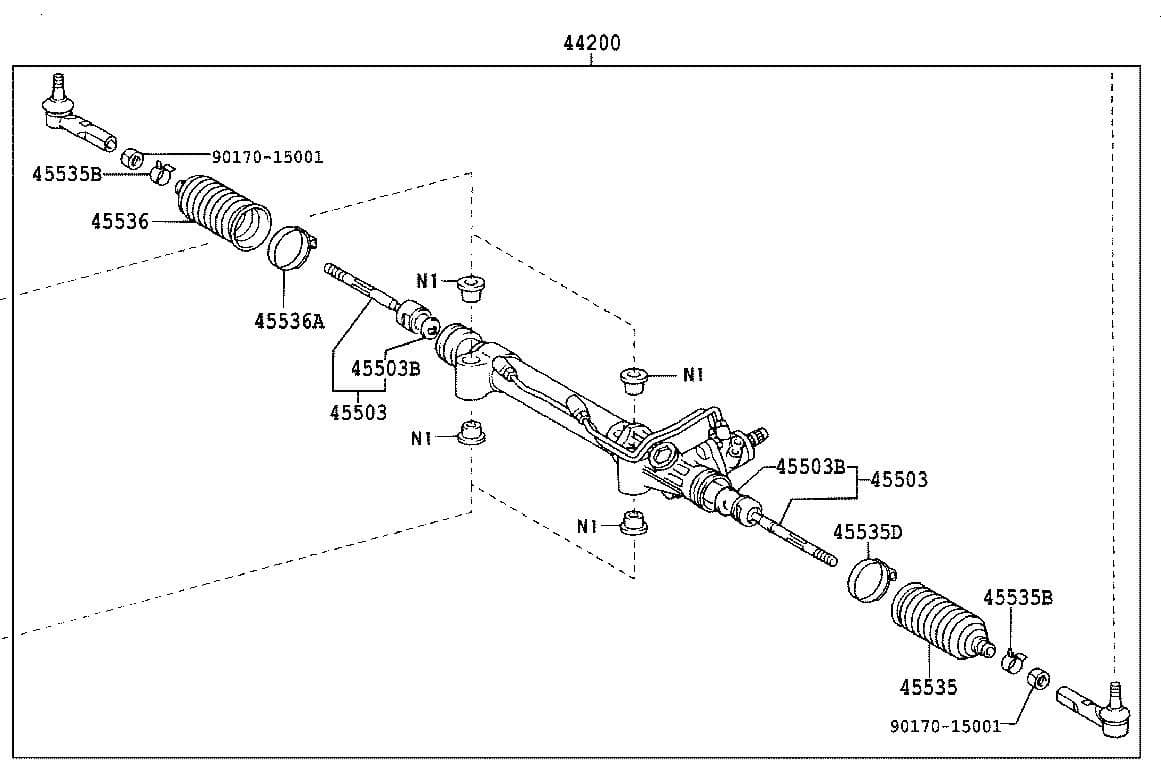 44200

90170-15001

45535B

45536

45536A

N1

45503B

45503

N1

N1

45503B

45503

N1

45535D

45535B

45535

90170-15001