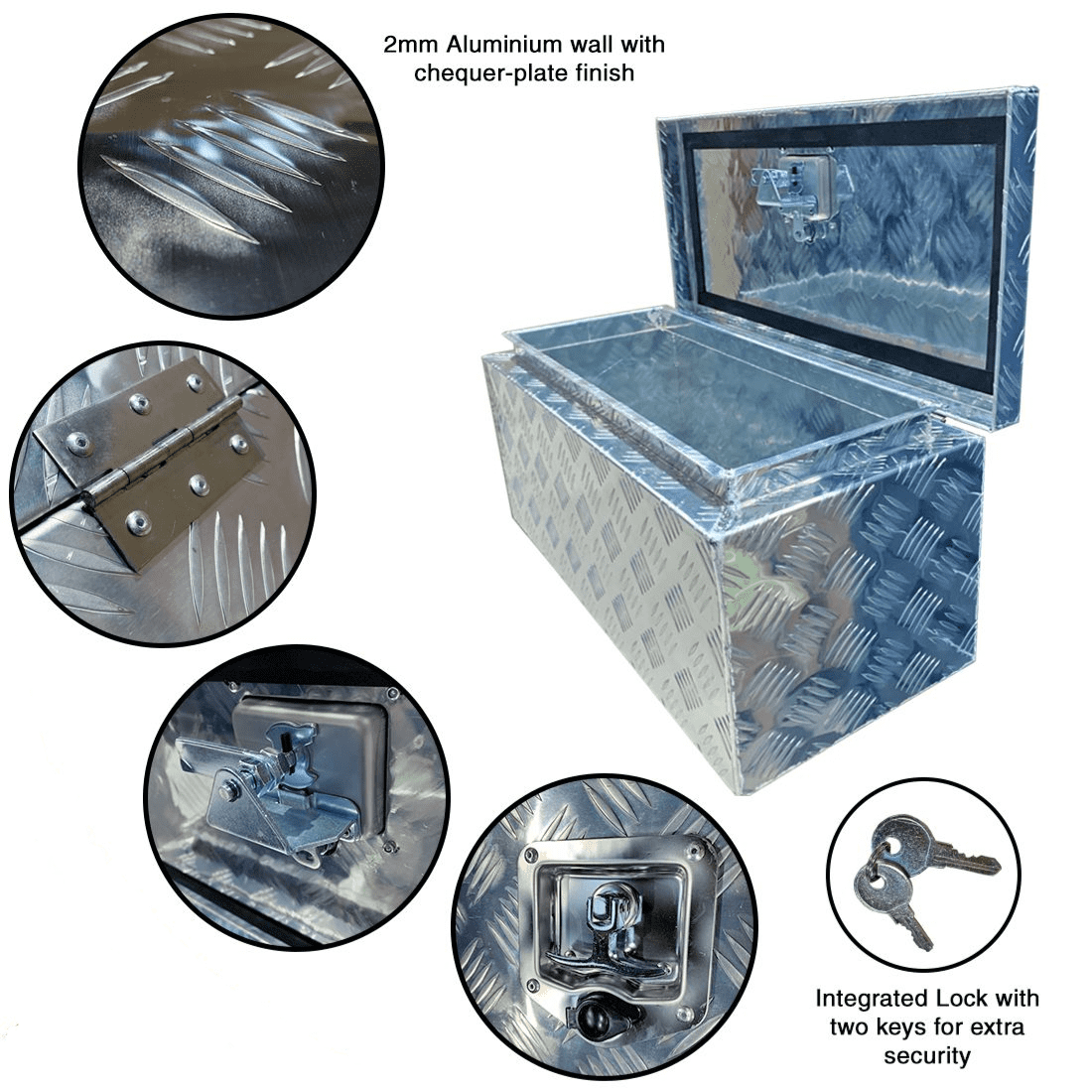 2mm Aluminium wall with chequer-plate finish

Integrated Lock with two keys for extra security