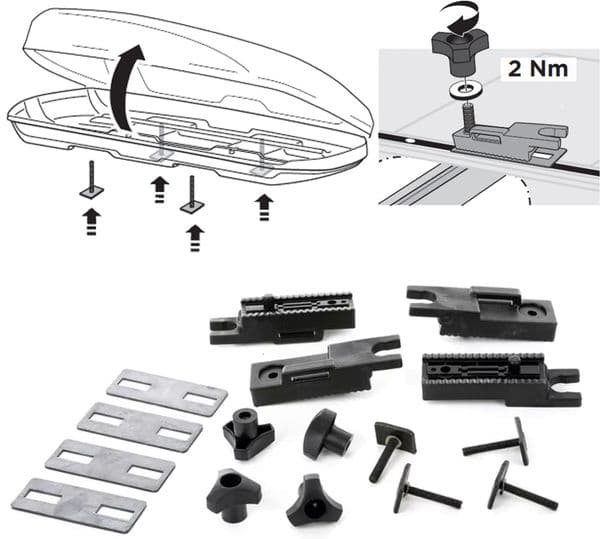 2 Nm