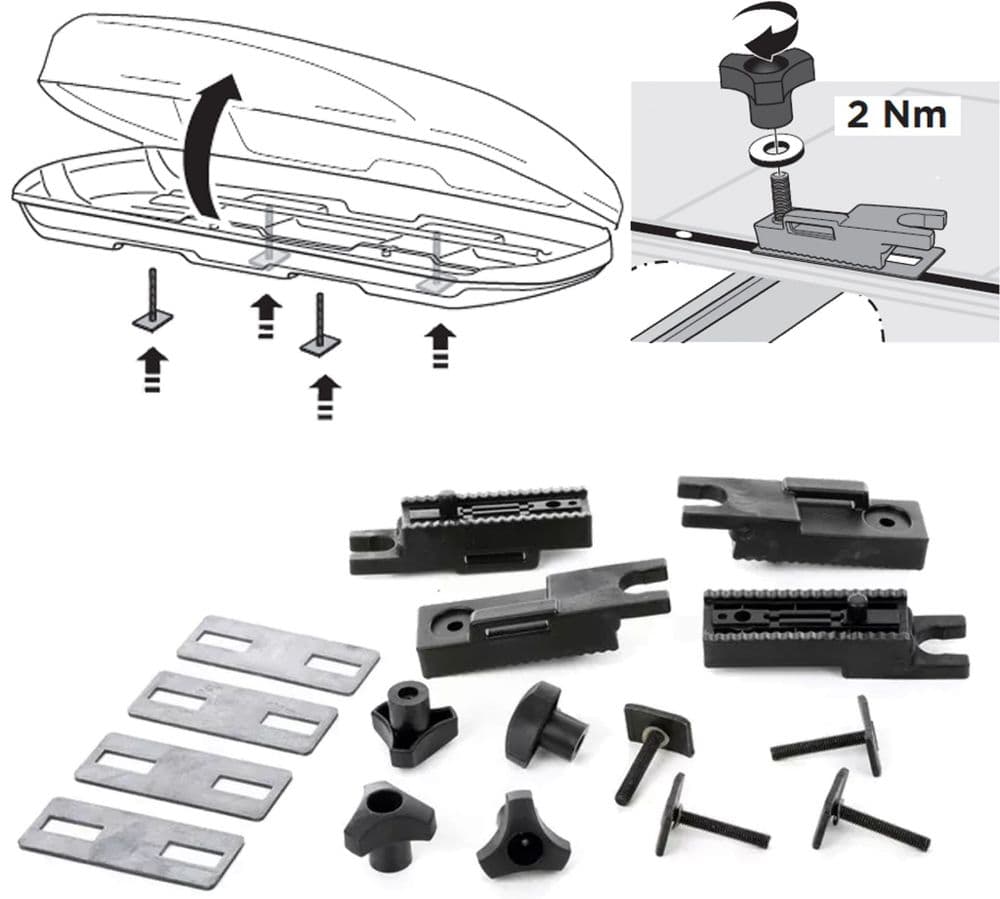 2 Nm