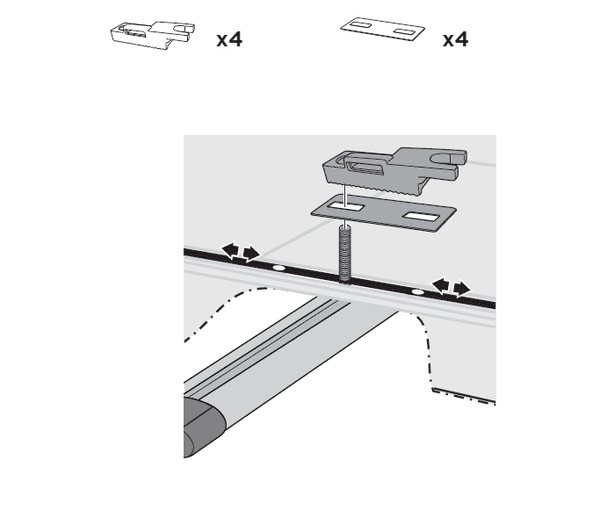 x4

x4