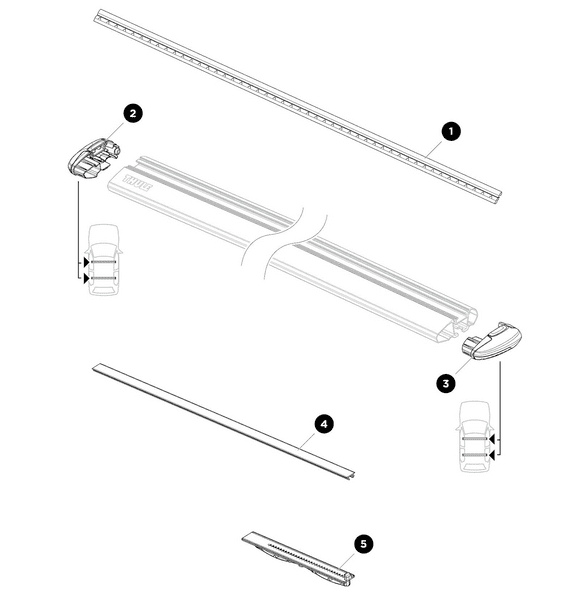 2
1
THULE
3
4
5