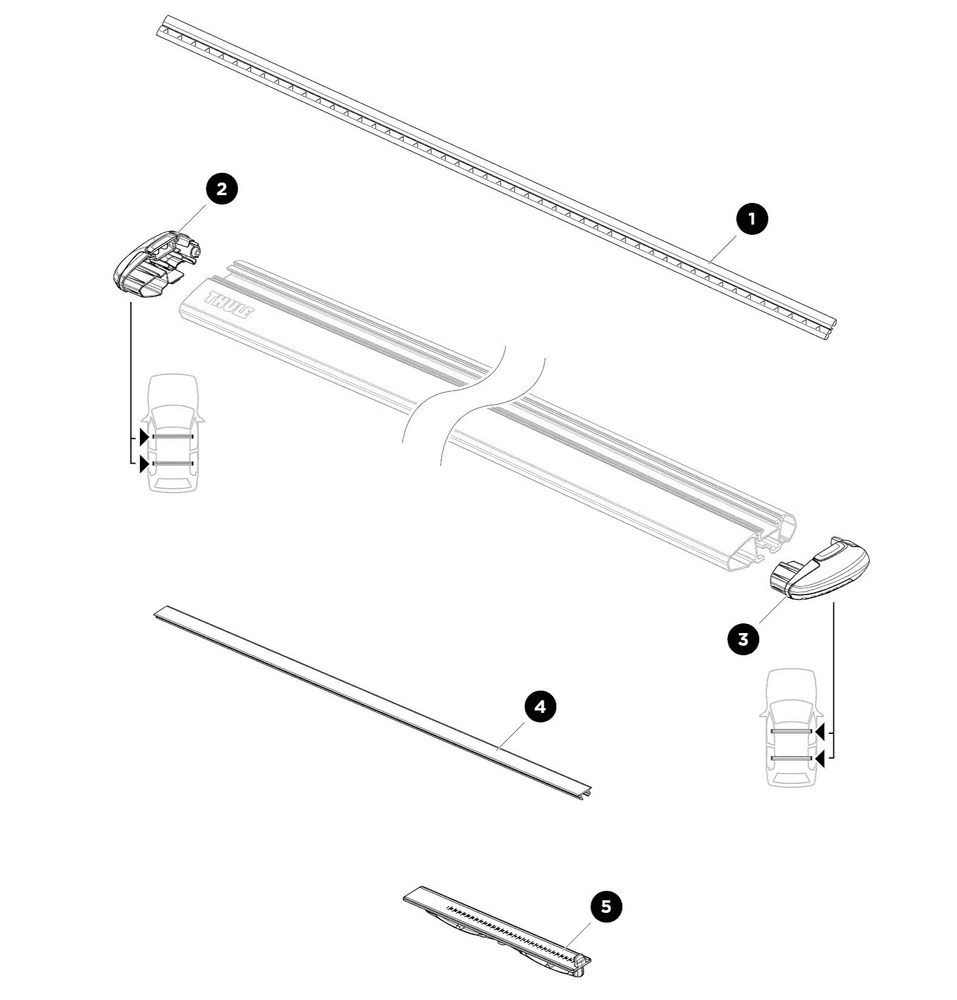 2
1
THULE
3
4
5