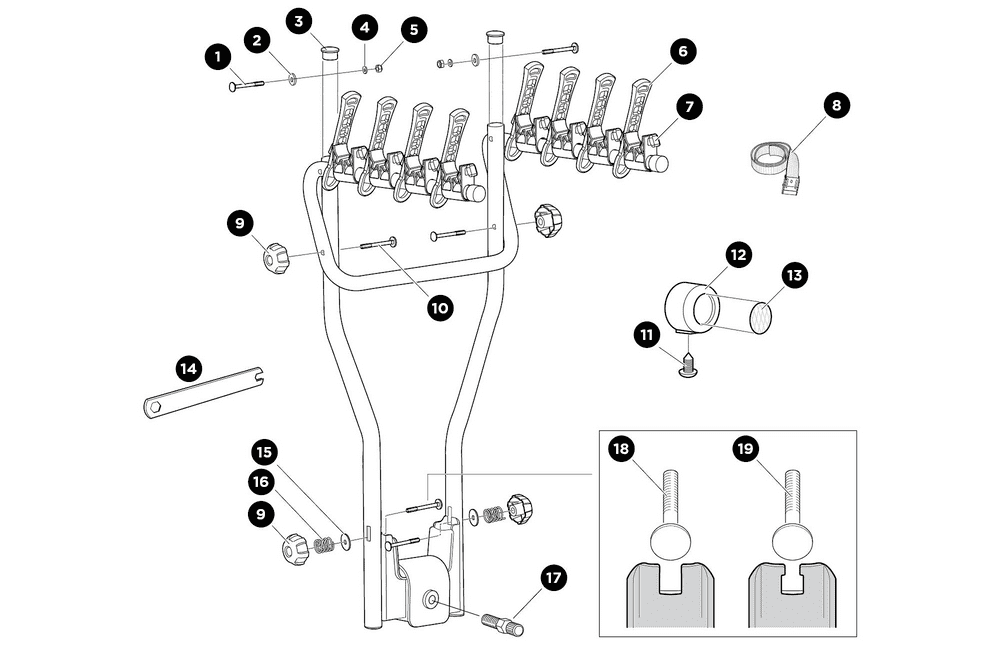 1
2
3
4
5
6
7
8
9
10
12
13
11
14
15
16
9
17
18
19