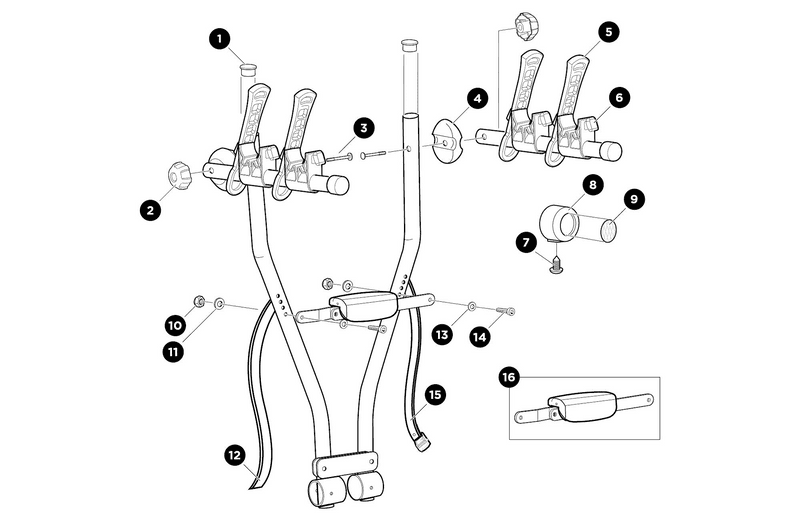 1
2
3
4
5
6
7
8
9
10
11
12
13
14
15
16